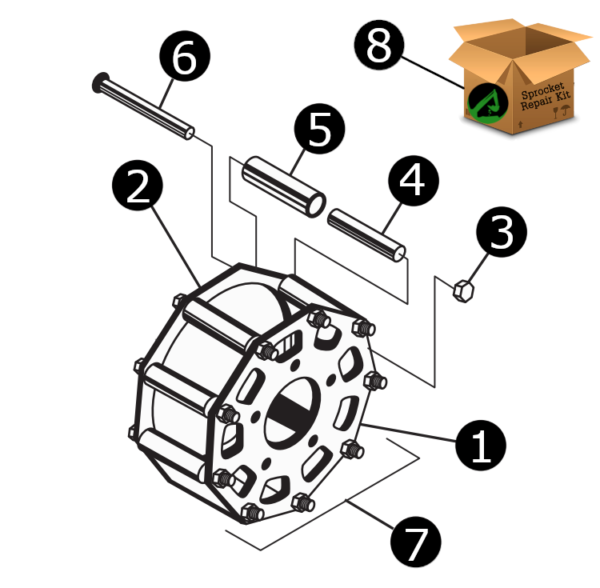 6
8
Sprocket Repair Kit
5
2
4
3
1
7