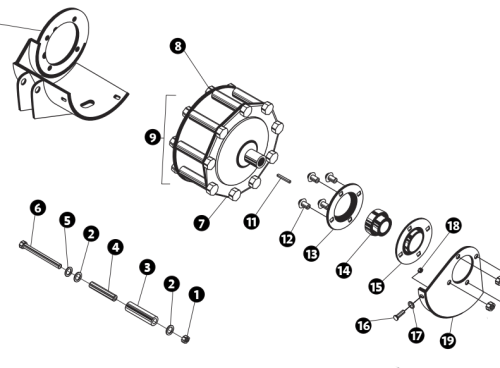 8
9
7
11
12
13
14
15
18
16
17
19
6
5
2
4
3
2
1