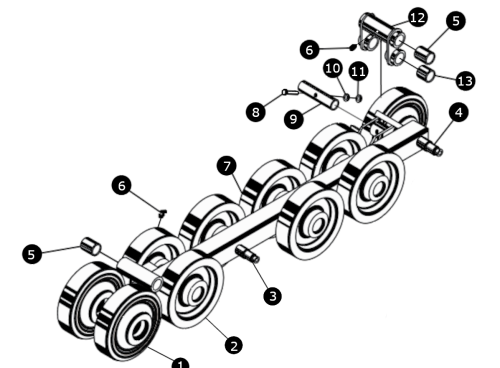 12
5
6
10
11
13
8
9
4
7
6
5
3
2
1