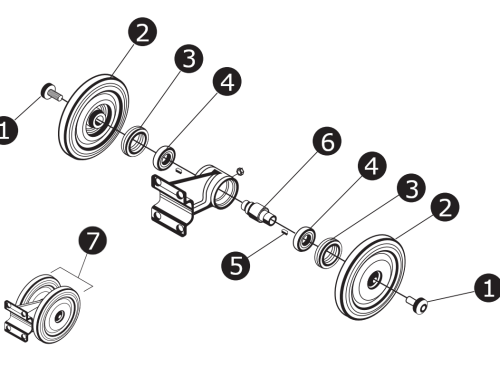 2
3
4
1
6
4
3
2
7
5
1