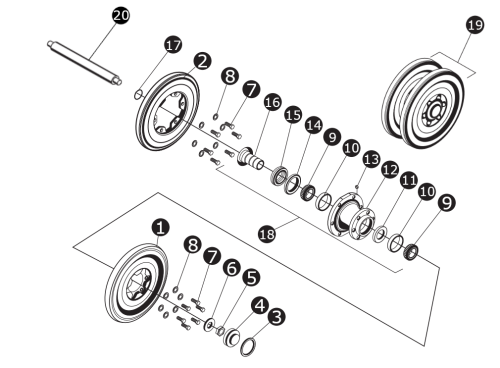 20
17
2
8
7
16
15
14
9
10
13
12
11
10
9
19
18
1
8
7
6
5
4
3