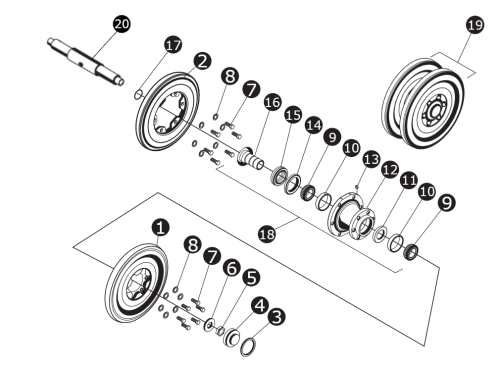 20
17
2
8
7
16
15
14
9
10
13
12
11
10
9
19
18
1
8
7
6
5
4
3