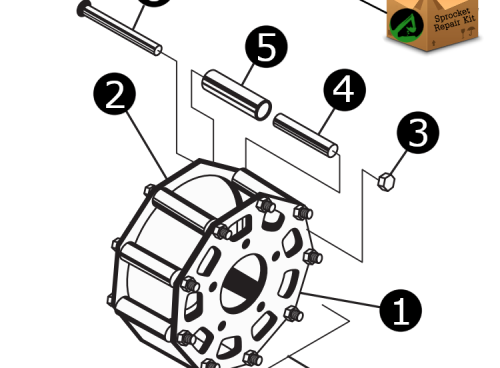 Sprocket Repair Kit

5

4

2

3

1